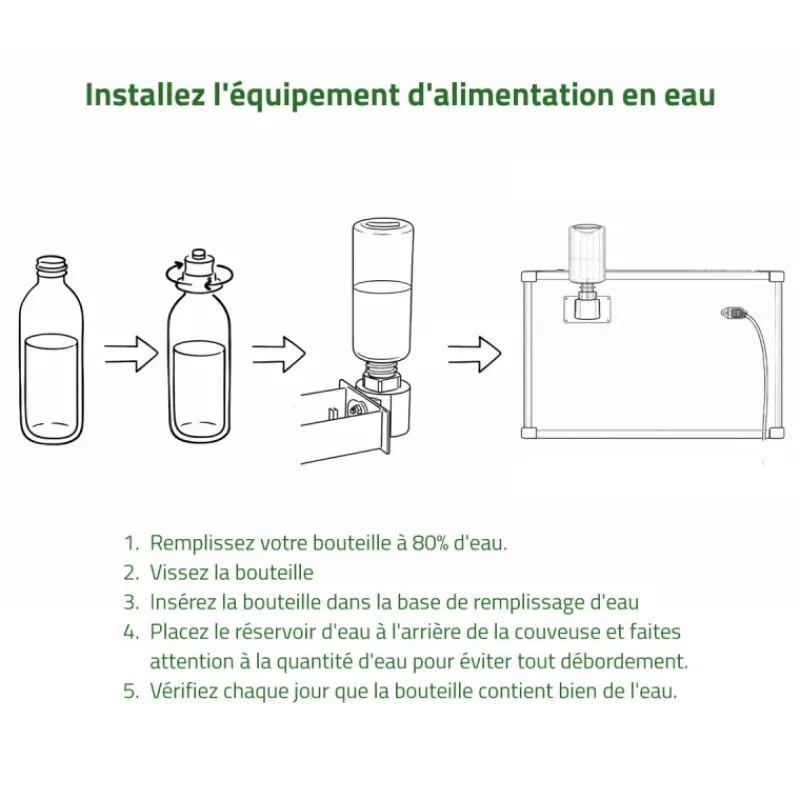 Installez l'équipement d'alimentation en eau

1. Remplissez votre bouteille à 80% d'eau.
2. Vissez la bouteille
3. Insérez la bouteille dans la base de remplissage d'eau
4. Placez le réservoir d'eau à l'arrière de la couveuse et faites attention à la quantité d'eau pour éviter tout débordement.
5. Vérifiez chaque jour que la bouteille contient bien de l'eau.