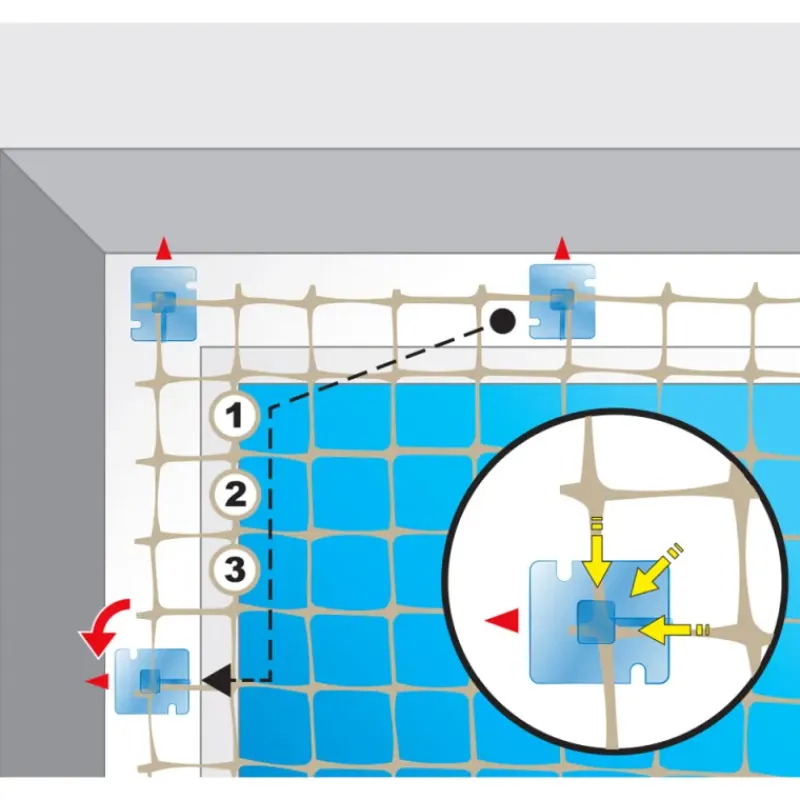 1
2
3