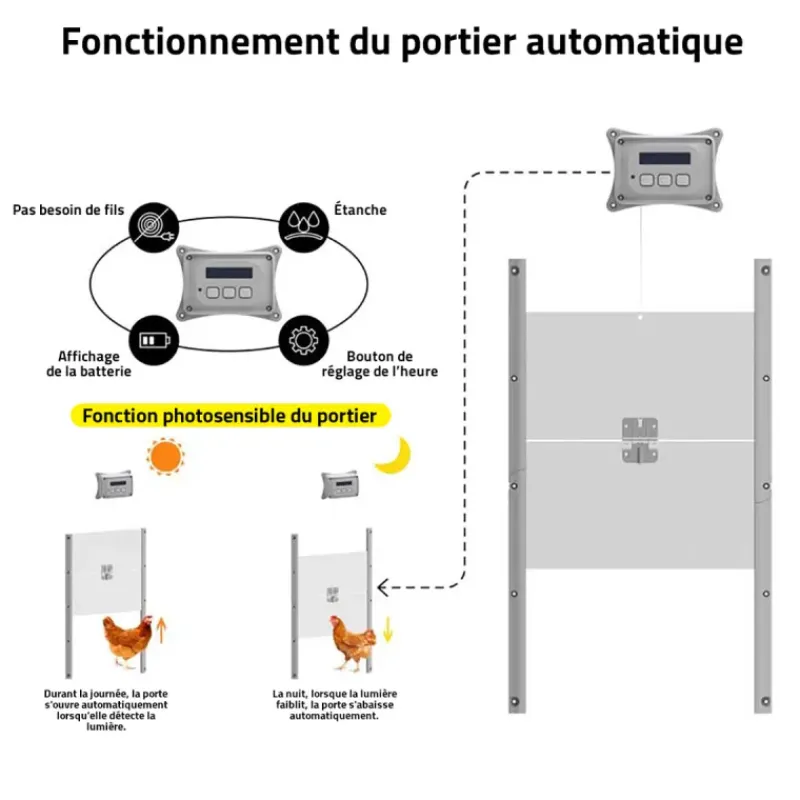 Fonctionnement du portier automatique

Pas besoin de fils

Étanche

Affichage de la batterie

Bouton de réglage de l'heure

Fonction photosensible du portier

Durant la journée, la porte s'ouvre automatiquement lorsqu'elle détecte la lumière.

La nuit, lorsque la lumière faiblit, la porte s'abaisse automatiquement.