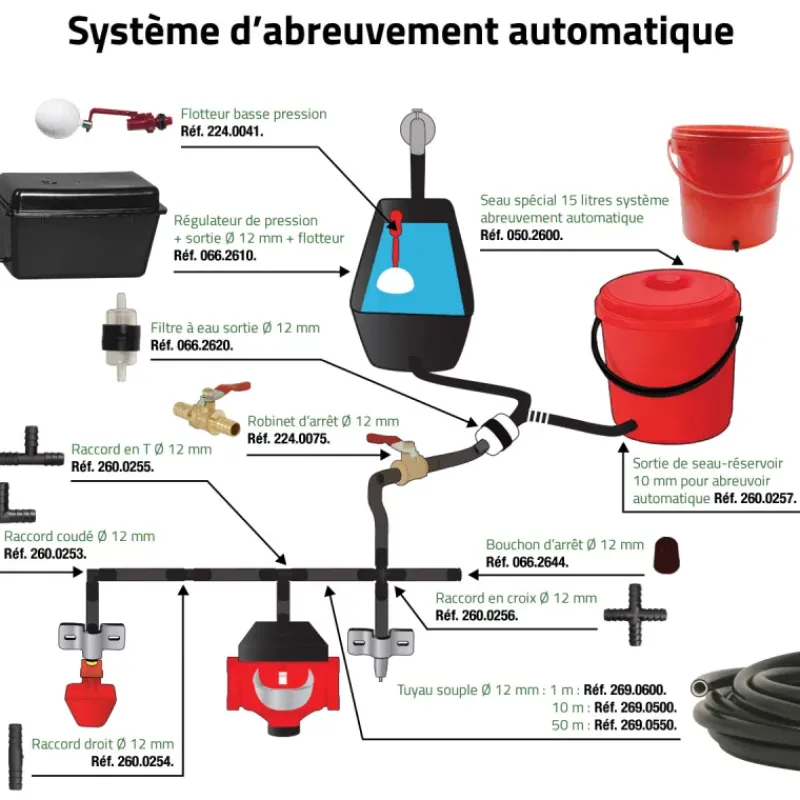 Système d'abreuvement automatique

Flotteur basse pression
Réf. 224.0041.

Régulateur de pression + sortie Ø 12 mm + flotteur
Réf. 066.2610.

Seau spécial 15 litres système abreuvement automatique
Réf. 050.2600.

Filtre à eau sortie Ø 12 mm
Réf. 066.2620.

Robinet d'arrêt Ø 12 mm
Réf. 224.0075.

Raccord en T Ø 12 mm
Réf. 260.0255.

Sortie de seau-réservoir 10 mm pour abreuvoir automatique Réf. 260.0257.

Raccord coudé Ø 12 mm
Réf. 260.0253.

Bouchon d'arrêt Ø 12 mm
Réf. 066.2644.

Raccord en croix Ø 12 mm
Réf. 260.0256.

Tuyau souple Ø 12 mm : 1 m : Réf. 269.0600.
10 m : Réf. 269.0500.
50 m : Réf. 269.0550.

Raccord droit Ø 12 mm
Réf. 260.0254.